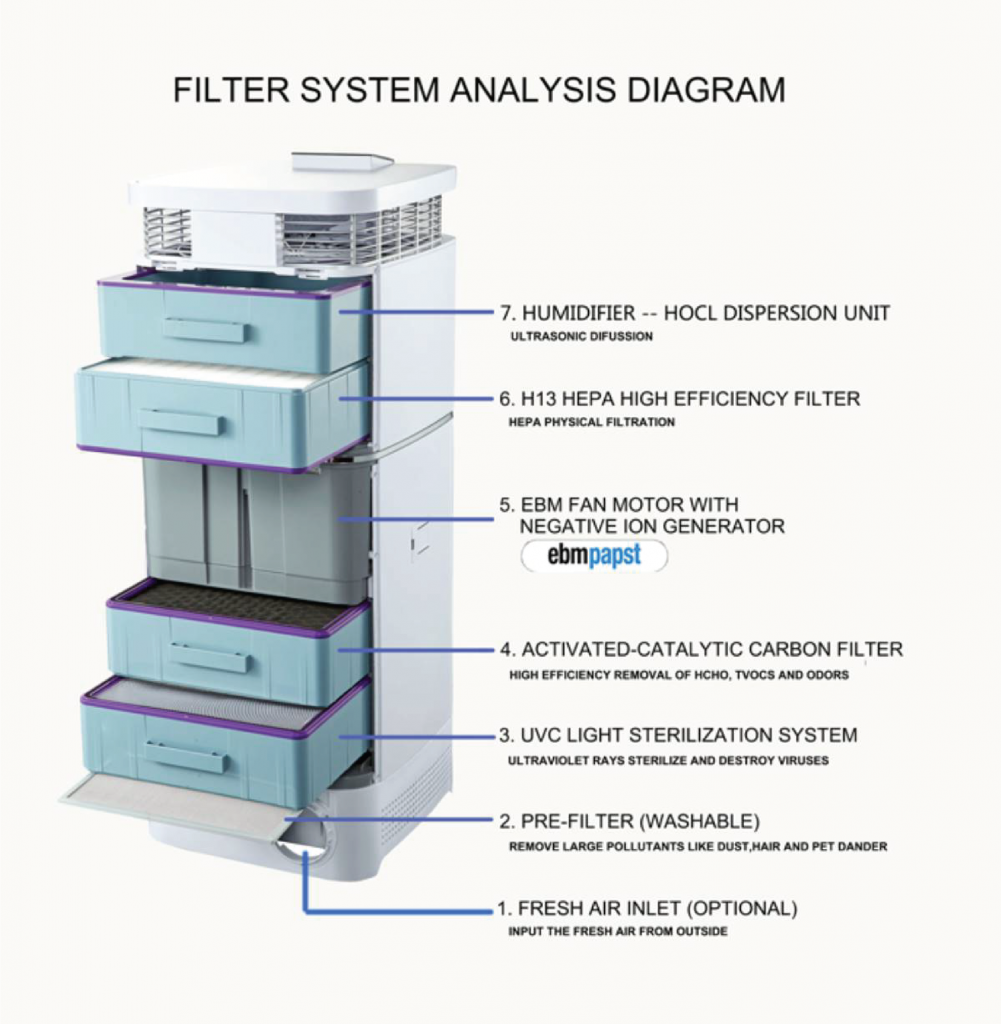 FILTER SYSTEM ANALYSIS DIAGRAM

7. HUMIDIFIER -- HOCL DISPERSION UNIT
ULTRASONIC DIFUSSION

6. H13 HEPA HIGH EFFICIENCY FILTER
HEPA PHYSICAL FILTRATION

5. EBM FAN MOTOR WITH NEGATIVE ION GENERATOR
ebmpapst

4. ACTIVATED-CATALYTIC CARBON FILTER
HIGH EFFICIENCY REMOVAL OF HCHO, TVOCS AND ODORS

3. UVC LIGHT STERILIZATION SYSTEM
ULTRAVIOLET RAYS STERILIZE AND DESTROY VIRUSES

2. PRE-FILTER (WASHABLE)
REMOVE LARGE POLLUTANTS LIKE DUST,HAIR AND PET DANDER

1. FRESH AIR INLET (OPTIONAL)
INPUT THE FRESH AIR FROM OUTSIDE